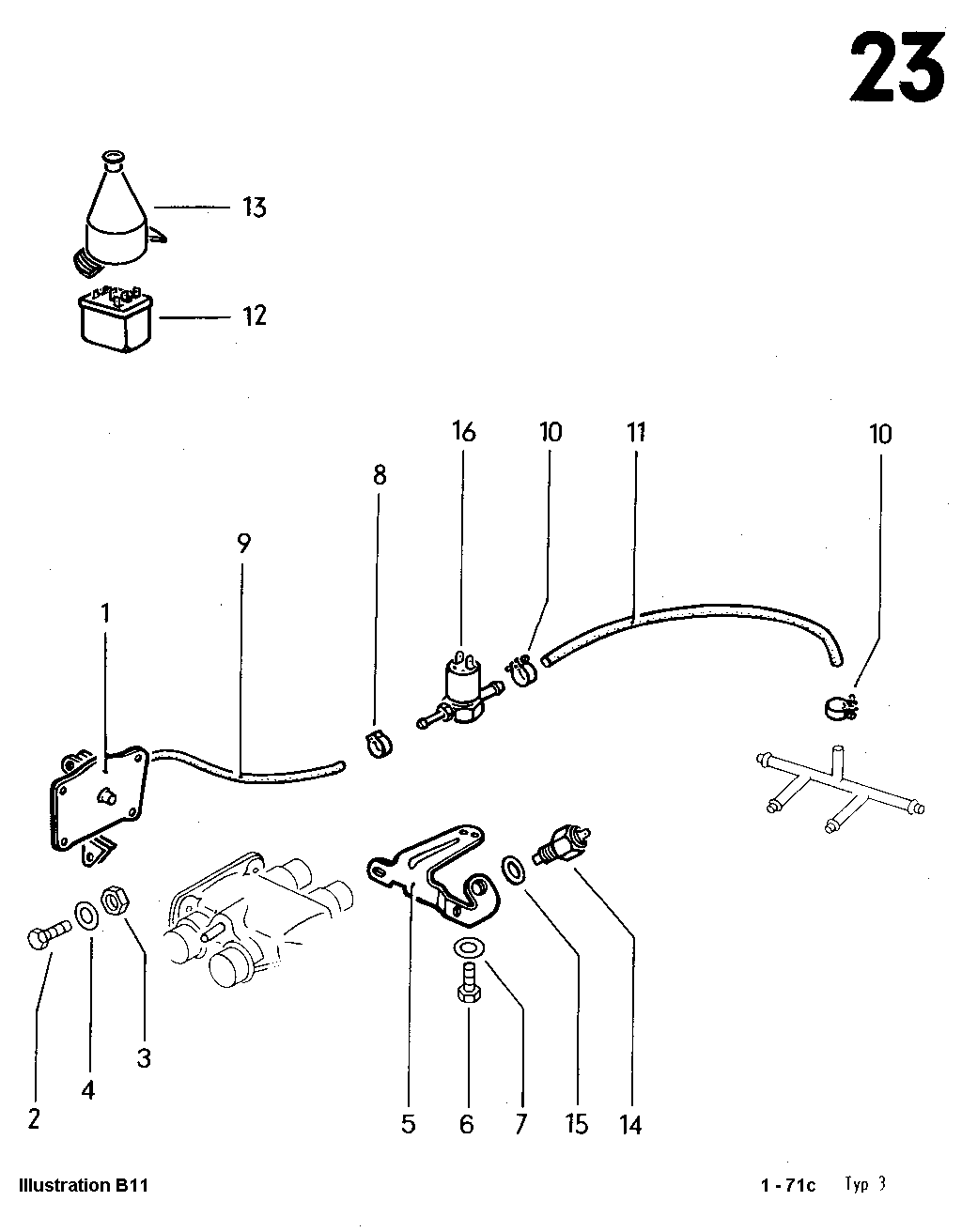 23

13
12

16 10 11 10
8
9
1

2 4 3 5 6 7 15 14

Illustration B11

1 - 71c Typ 3